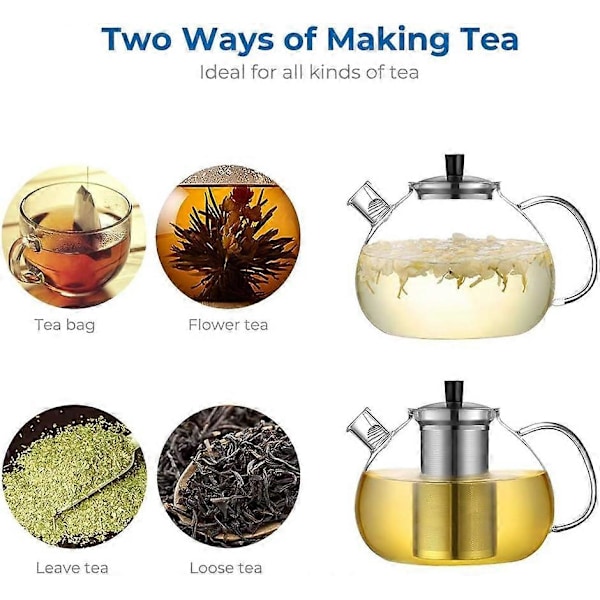 Two Ways of Making Tea
Ideal for all kinds of tea

Tea bag

Flower tea

Leave tea

Loose tea