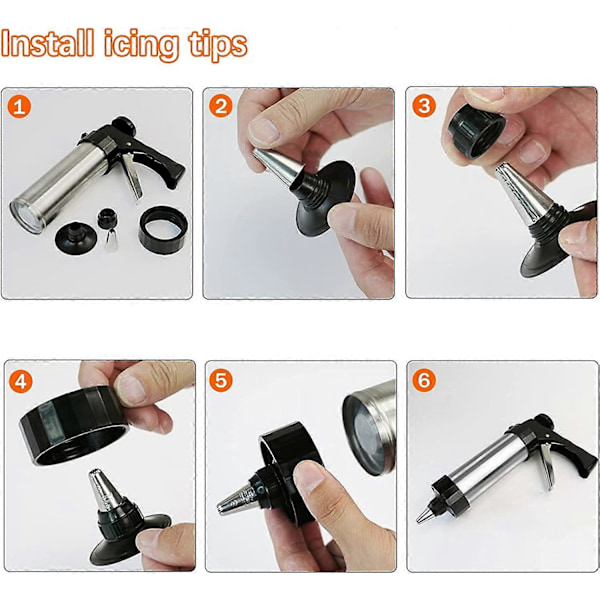 Install icing tips

1

2

3

4

5

6