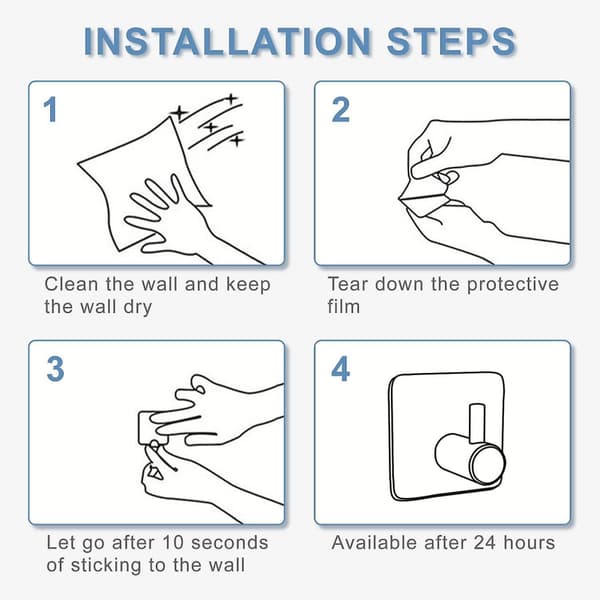 INSTALLATION STEPS

1

Clean the wall and keep the wall dry

2

Tear down the protective film

3

Let go after 10 seconds of sticking to the wall

4

Available after 24 hours