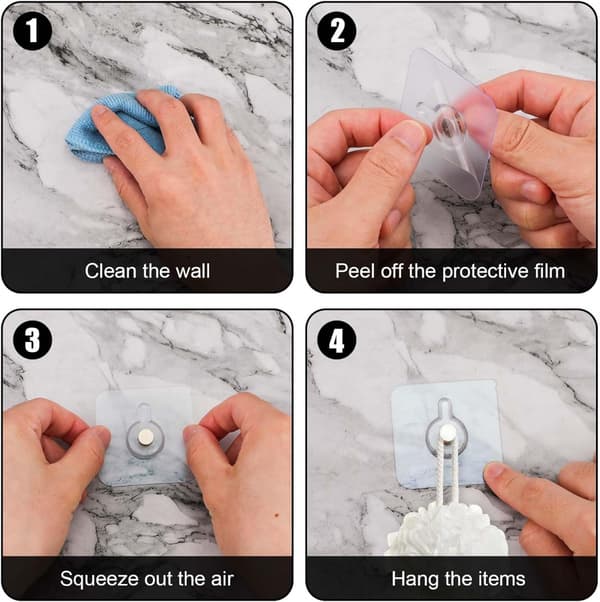 1
Clean the wall

2
Peel off the protective film

3
Squeeze out the air

4
Hang the items