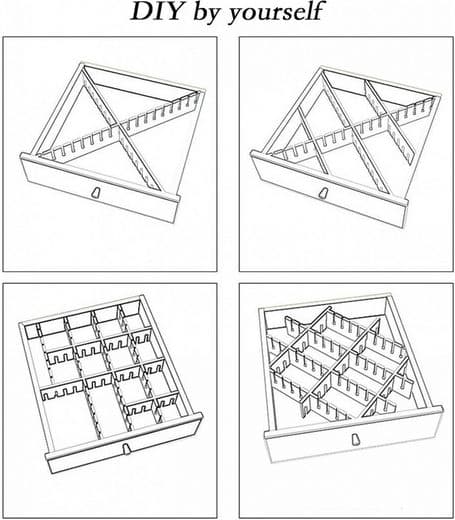 DIY by yourself