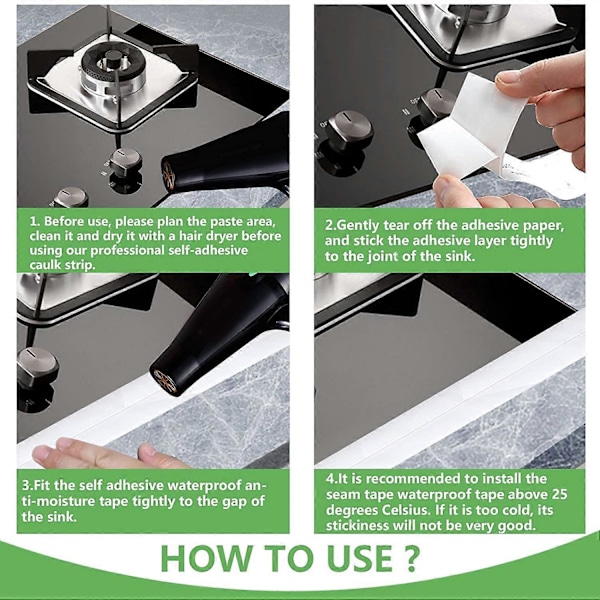 1. Before use, please plan the paste area, clean it and dry it with a hair dryer before using our professional self-adhesive caulk strip.

2.Gently tear off the adhesive paper, and stick the adhesive layer tightly to the joint of the sink.

3.Fit the self adhesive waterproof anti-moisture tape tightly to the gap of the sink.

4.It is recommended to install the seam tape waterproof tape above 25 degrees Celsius. If it is too cold, its stickiness will not be very good.

HOW TO USE ?