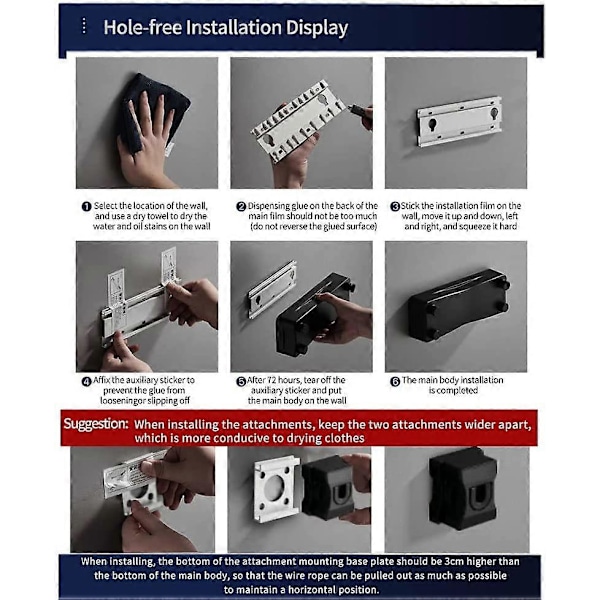 Hole-free Installation Display

❶ Select the location of the wall, and use a dry towel to dry the water and oil stains on the wall

❷ Dispensing glue on the back of the main film should not be too much (do not reverse the glued surface)

❸ Stick the installation film on the wall, move it up and down, left and right, and squeeze it hard

❹ Affix the auxiliary sticker to prevent the glue from looseningor slipping off

❺ After 72 hours, tear off the auxiliary sticker and put the main body on the wall

❻ The main body installation is completed

Suggestion: When installing the attachments, keep the two attachments wider apart, which is more conducive to drying clothes

When installing, the bottom of the attachment mounting base plate should be 3cm higher than the bottom of the main body, so that the wire rope can be pulled out as much as possible to maintain a horizontal position.