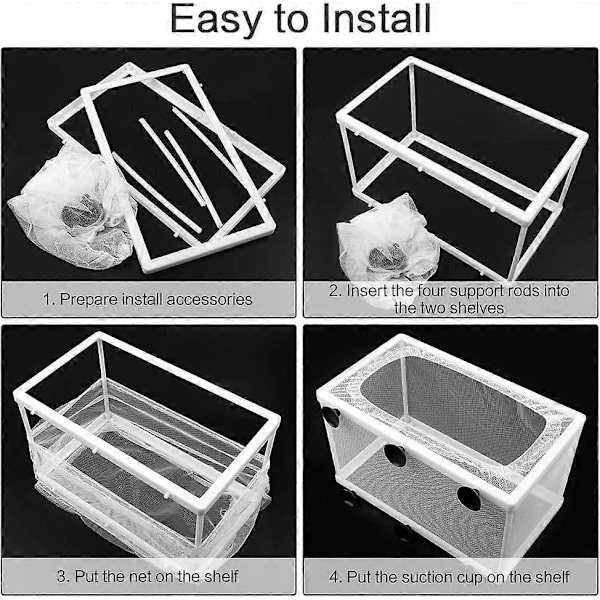 Easy to Install

1. Prepare install accessories

2. Insert the four support rods into the two shelves

3. Put the net on the shelf

4. Put the suction cup on the shelf