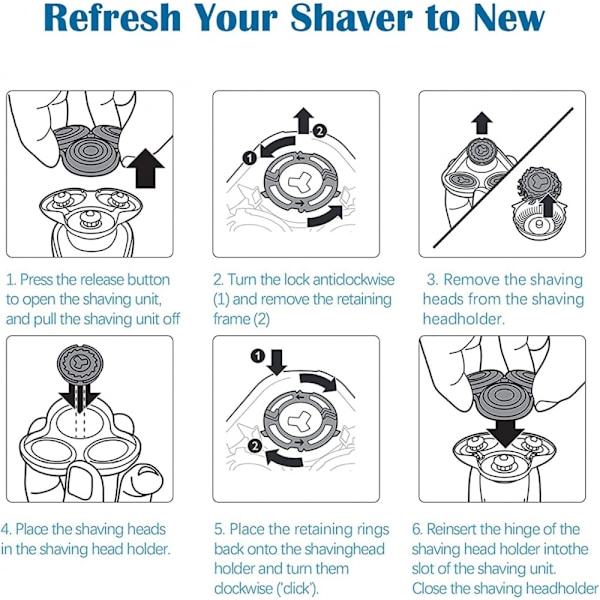 Refresh Your Shaver to New

1. Press the release button to open the shaving unit, and pull the shaving unit off

2. Turn the lock anticlockwise (1) and remove the retaining frame (2)

3. Remove the shaving heads from the shaving headholder.

4. Place the shaving heads in the shaving head holder.

5. Place the retaining rings back onto the shavinghead holder and turn them clockwise ('click').

6. Reinsert the hinge of the shaving head holder intothe slot of the shaving unit. Close the shaving headholder