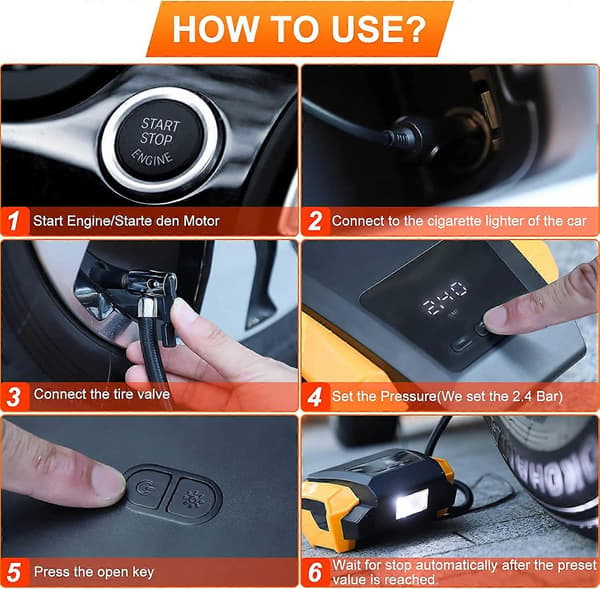 HOW TO USE?

START STOP ENGINE

1 Start Engine/Starte den Motor

2 Connect to the cigarette lighter of the car

3 Connect the tire valve

2.40

4 Set the Pressure(We set the 2.4 Bar)

5 Press the open key

6 Wait for stop automatically after the preset value is reached.