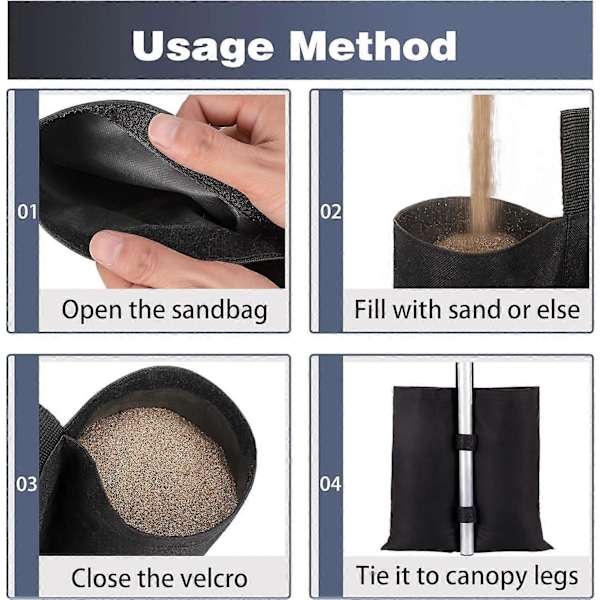 Usage Method

01

Open the sandbag

02

Fill with sand or else

03

Close the velcro

04

Tie it to canopy legs