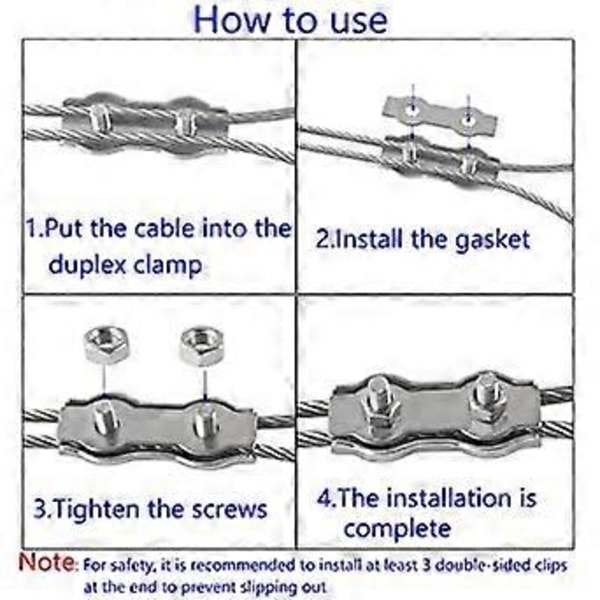 How to use

1.Put the cable into the duplex clamp

2.Install the gasket

3.Tighten the screws

4.The installation is complete

Note: For safety, it is recommended to install at least 3 double-sided clips at the end to prevent slipping out