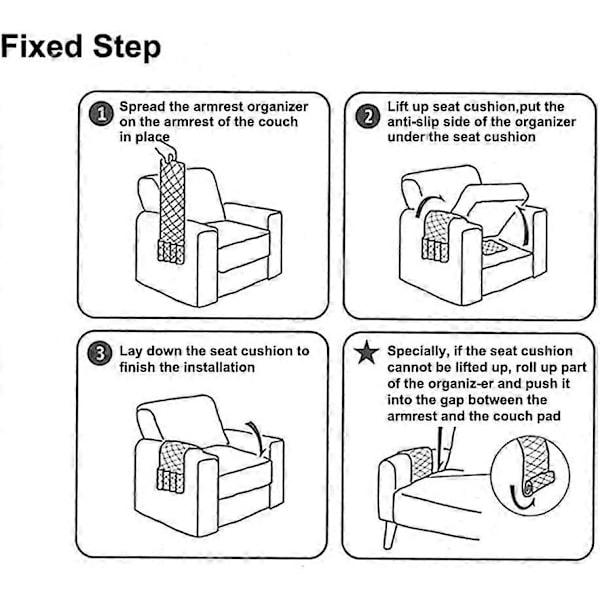 Fixed Step

1 Spread the armrest organizer on the armrest of the couch in place

2 Lift up seat cushion,put the anti-slip side of the organizer under the seat cushion

3 Lay down the seat cushion to finish the installation

★ Specially, if the seat cushion cannot be lifted up, roll up part of the organiz-er and push it into the gap botween the armrest and the couch pad