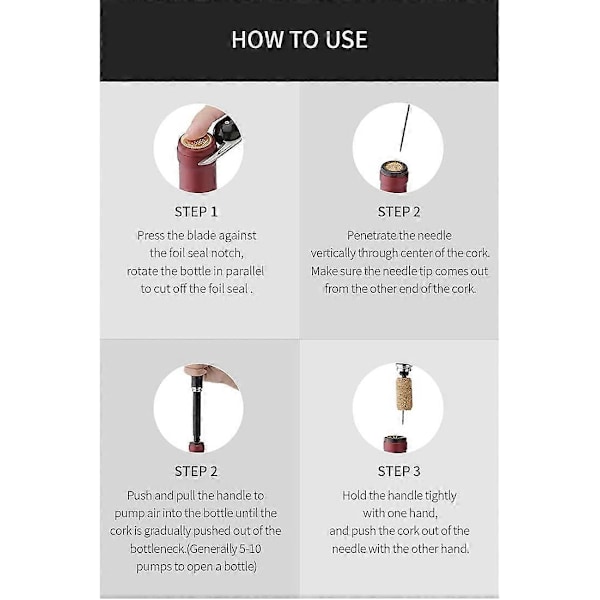 HOW TO USE

STEP 1

Press the blade against the foil seal notch, rotate the bottle in parallel to cut off the foil seal .

STEP 2

Penetrate the needle vertically through center of the cork. Make sure the needle tip comes out from the other end of the cork.

STEP 2

Push and pull the handle to pump air into the bottle until the cork is gradually pushed out of the bottleneck.(Generally 5-10 pumps to open a bottle)

STEP 3

Hold the handle tightly with one hand, and push the cork out of the needle with the other hand.