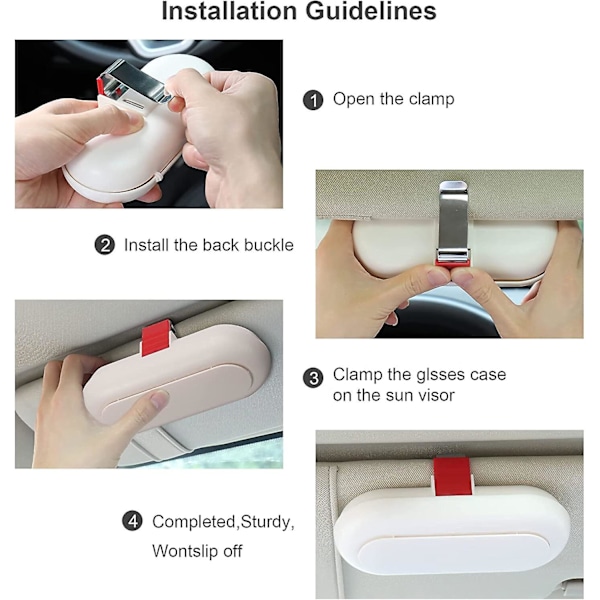 Installation Guidelines

1 Open the clamp

2 Install the back buckle

3 Clamp the glsses case on the sun visor

4 Completed,Sturdy, Wontslip off