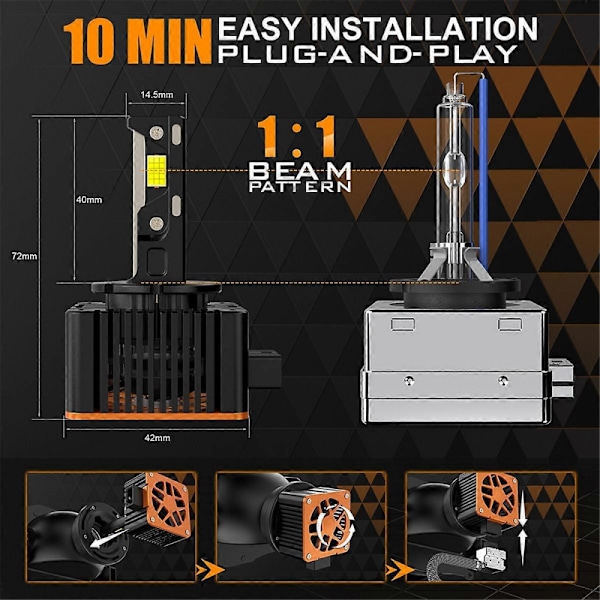 10 MIN EASY INSTALLATION
PLUG-AND-PLAY

14.5mm

1:1
BEAM
PATTERN

40mm

72mm

42mm