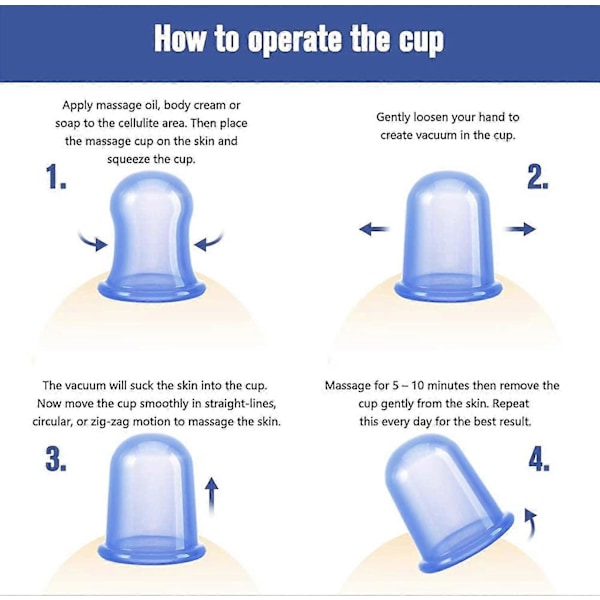 How to operate the cup

Apply massage oil, body cream or soap to the cellulite area. Then place the massage cup on the skin and squeeze the cup.

1.

Gently loosen your hand to create vacuum in the cup.

2.

The vacuum will suck the skin into the cup. Now move the cup smoothly in straight-lines, circular, or zig-zag motion to massage the skin.

3.

Massage for 5 – 10 minutes then remove the cup gently from the skin. Repeat this every day for the best result.

4.