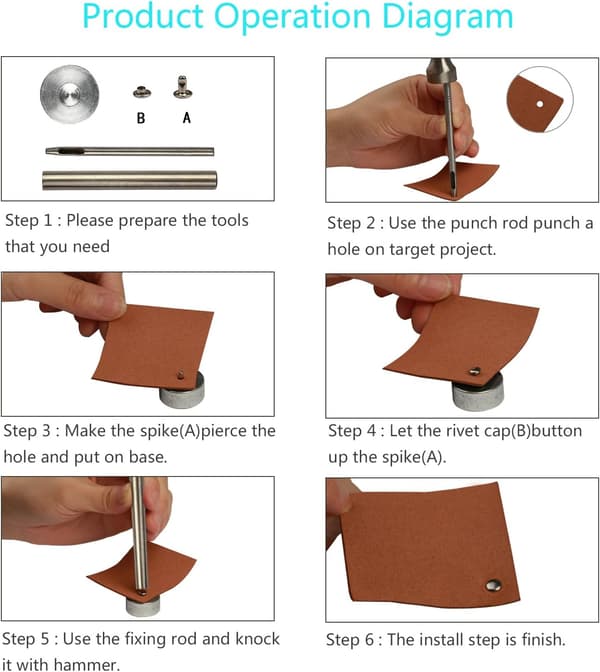 Product Operation Diagram

B A

Step 1 : Please prepare the tools that you need

Step 2 : Use the punch rod punch a hole on target project.

Step 3 : Make the spike(A)pierce the hole and put on base.

Step 4 : Let the rivet cap(B)button up the spike(A).

Step 5 : Use the fixing rod and knock it with hammer.

Step 6 : The install step is finish.