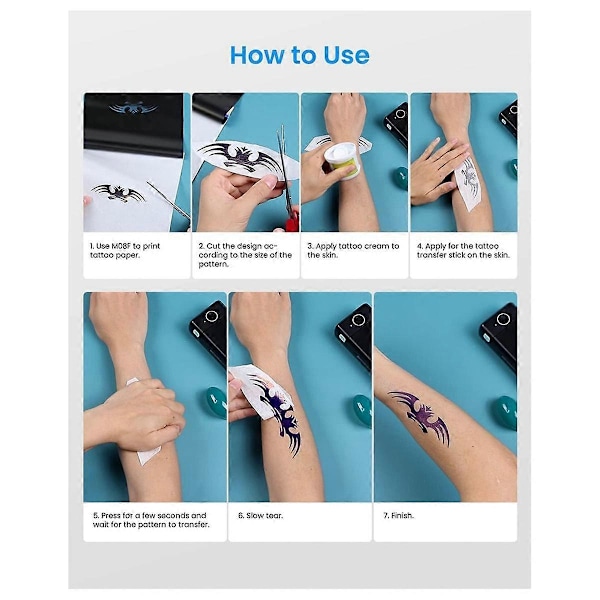 How to Use

1. Use M08F to print tattoo paper.

2. Cut the design according to the size of the pattern.

3. Apply tattoo cream to the skin.

4. Apply for the tattoo transfer stick on the skin.

5. Press for a few seconds and wait for the pattern to transfer.

6. Slow tear.

7. Finish.