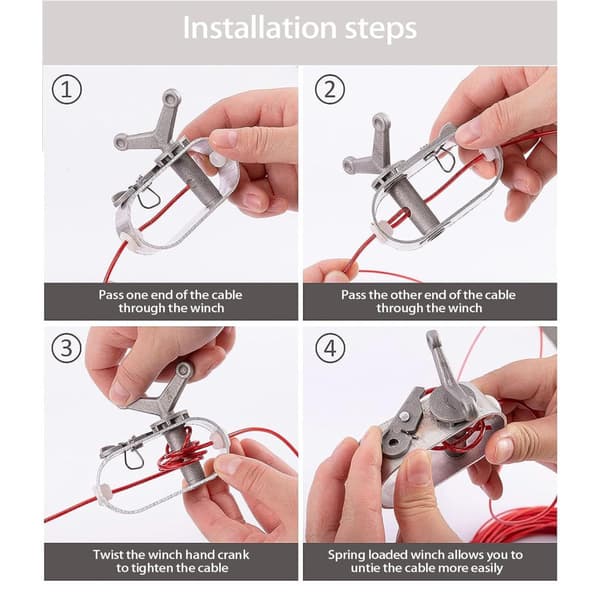 Installation steps

①

Pass one end of the cable through the winch

②

Pass the other end of the cable through the winch

③

Twist the winch hand crank to tighten the cable

④

Spring loaded winch allows you to untie the cable more easily