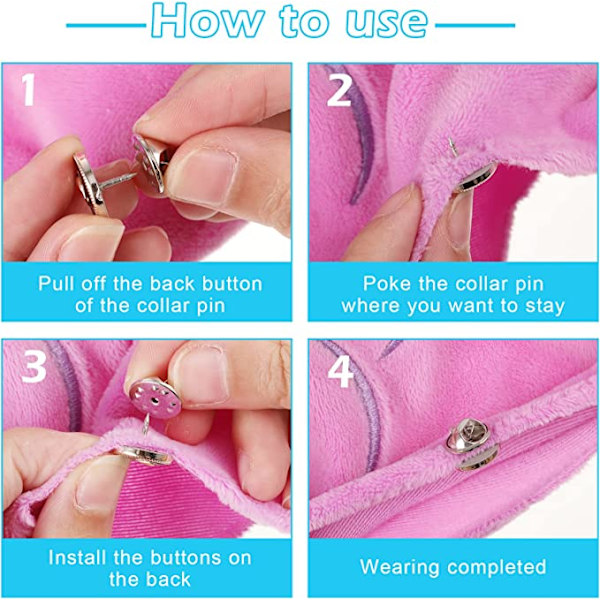 How to use

1

Pull off the back button of the collar pin

2

Poke the collar pin where you want to stay

3

Install the buttons on the back

4

Wearing completed