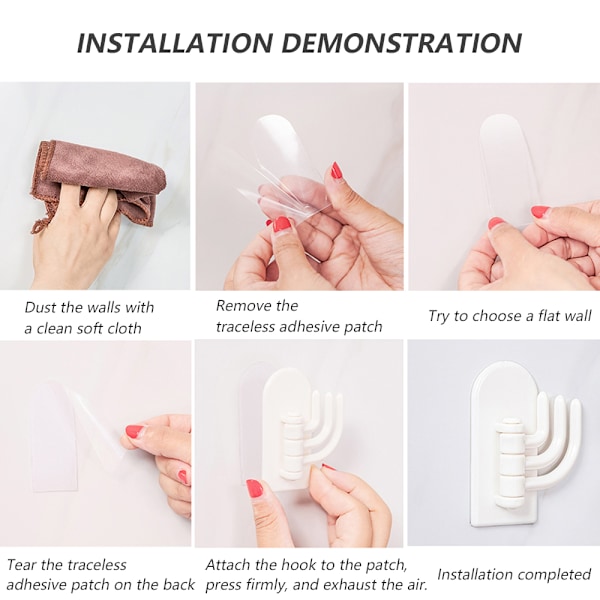 INSTALLATION DEMONSTRATION

Dust the walls with a clean soft cloth

Remove the traceless adhesive patch

Try to choose a flat wall

Tear the traceless adhesive patch on the back

Attach the hook to the patch, press firmly, and exhaust the air.

Installation completed