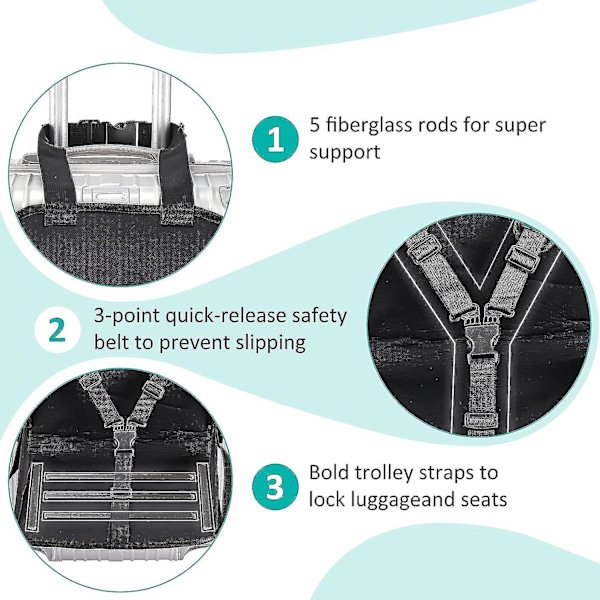 1 5 fiberglass rods for super support

2 3-point quick-release safety belt to prevent slipping

3 Bold trolley straps to lock luggageand seats