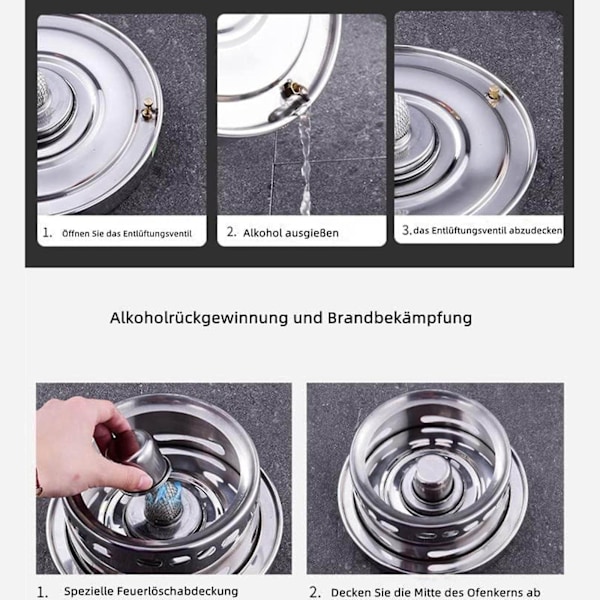 1. Öffnen Sie das Entlüftungsventil

2. Alkohol ausgießen

3. das Entlüftungsventil abzudecken

Alkoholrückgewinnung und Brandbekämpfung

1. Spezielle Feuerlöschabdeckung

2. Decken Sie die Mitte des Ofenkerns ab