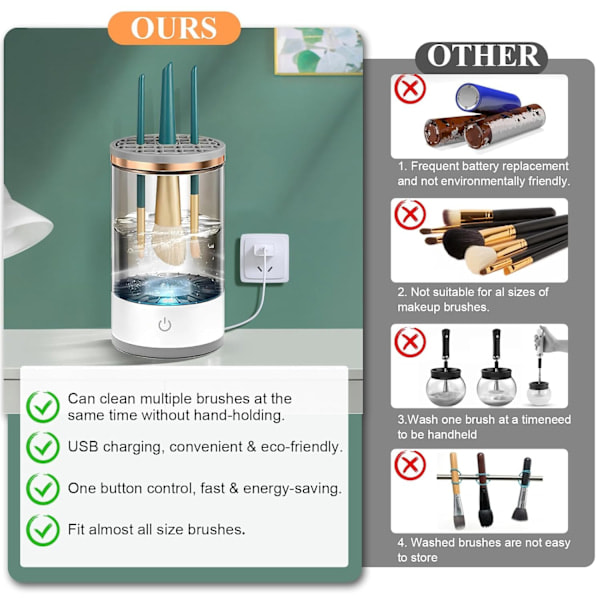 OURS

Can clean multiple brushes at the same time without hand-holding.

USB charging, convenient & eco-friendly.

One button control, fast & energy-saving.

Fit almost all size brushes.

OTHER

1. Frequent battery replacement and not environmentally friendly.

2. Not suitable for al sizes of makeup brushes.

3.Wash one brush at a timeneed to be handheld

4. Washed brushes are not easy to store