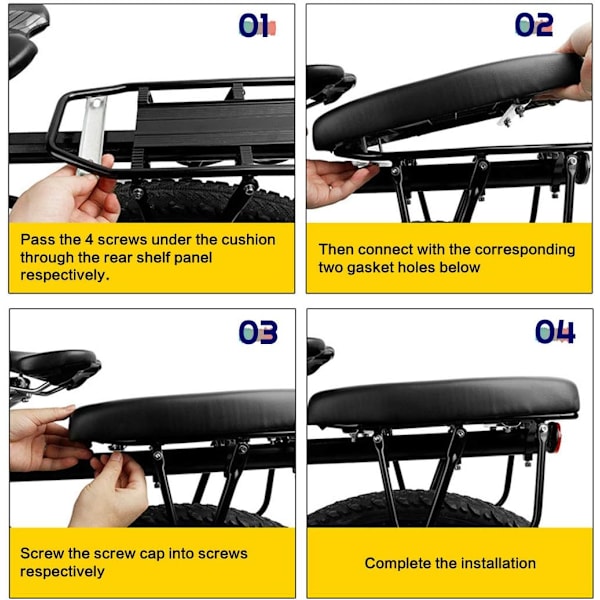 01

Pass the 4 screws under the cushion through the rear shelf panel respectively.

02

Then connect with the corresponding two gasket holes below

03

Screw the screw cap into screws respectively

04

Complete the installation