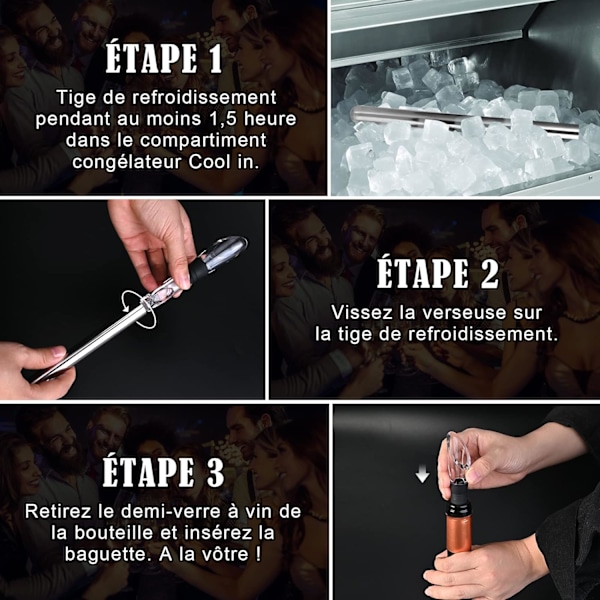 ÉTAPE 1

Tige de refroidissement pendant au moins 1,5 heure dans le compartiment congélateur Cool in.

ÉTAPE 2

Vissez la verseuse sur la tige de refroidissement.

ÉTAPE 3

Retirez le demi-verre à vin de la bouteille et insérez la baguette. A la vôtre !