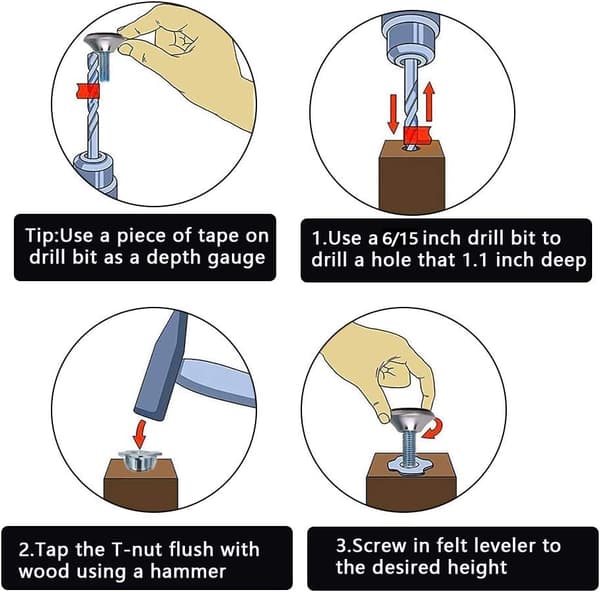 Tip:Use a piece of tape on drill bit as a depth gauge

1.Use a 6/15 inch drill bit to drill a hole that 1.1 inch deep

2.Tap the T-nut flush with wood using a hammer

3.Screw in felt leveler to the desired height