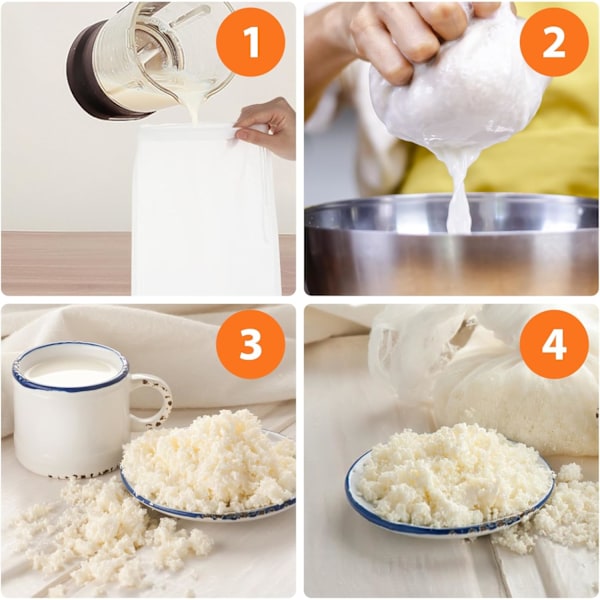 1

2

3

4