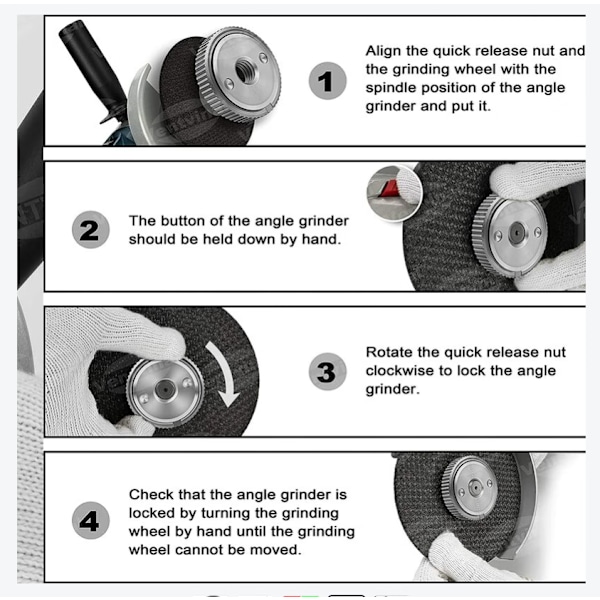 1

Align the quick release nut and the grinding wheel with the spindle position of the angle grinder and put it.

2

The button of the angle grinder should be held down by hand.

3

Rotate the quick release nut clockwise to lock the angle grinder.

4

Check that the angle grinder is locked by turning the grinding wheel by hand until the grinding wheel cannot be moved.