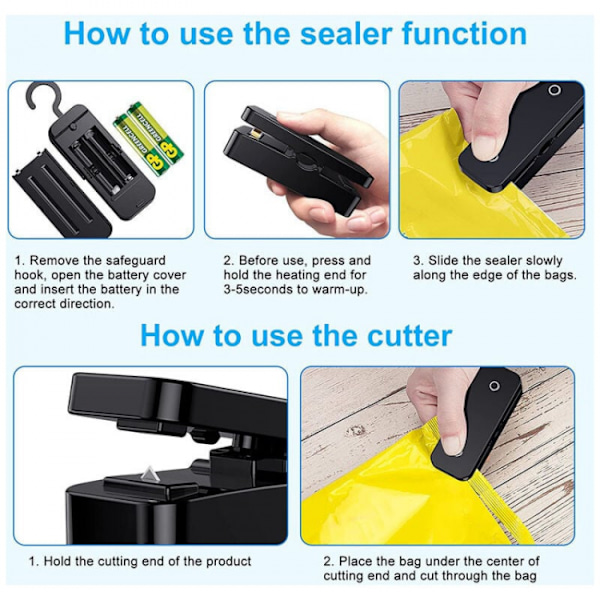 How to use the sealer function

GP GREENCELL

GP GREENCELL

1. Remove the safeguard hook, open the battery cover and insert the battery in the correct direction.

2. Before use, press and hold the heating end for 3-5seconds to warm-up.

3. Slide the sealer slowly along the edge of the bags.

How to use the cutter

1. Hold the cutting end of the product

2. Place the bag under the center of cutting end and cut through the bag