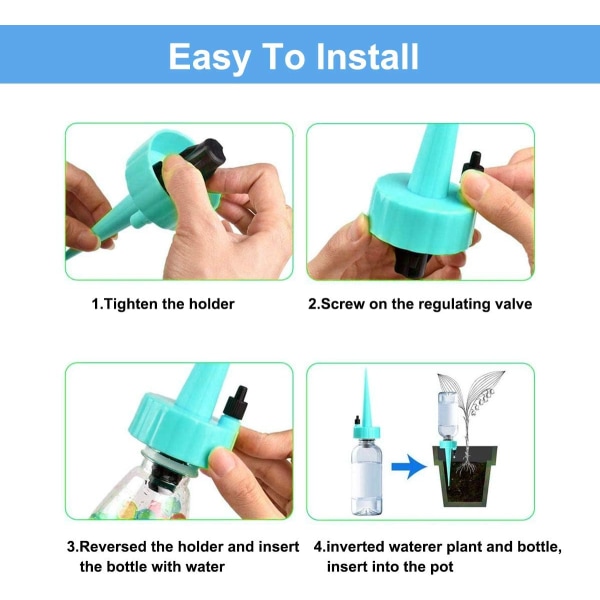 Easy To Install

1.Tighten the holder

2.Screw on the regulating valve

3.Reversed the holder and insert the bottle with water

4.inverted waterer plant and bottle, insert into the pot