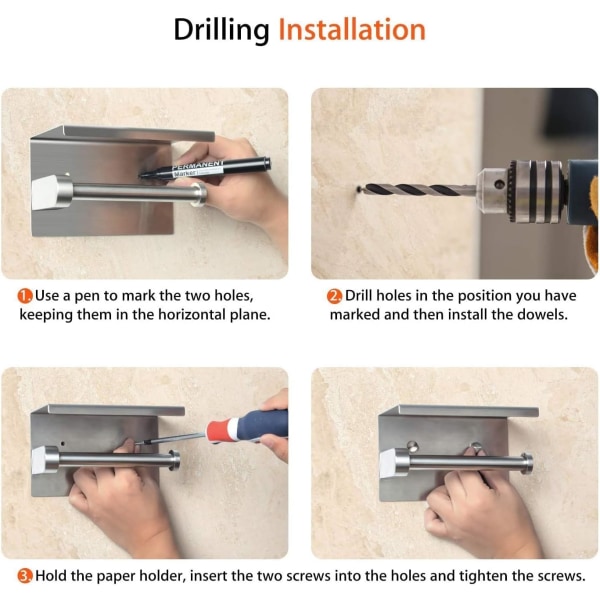 Drilling Installation

PERMANENT Marker

1. Use a pen to mark the two holes, keeping them in the horizontal plane.

2. Drill holes in the position you have marked and then install the dowels.

3. Hold the paper holder, insert the two screws into the holes and tighten the screws.