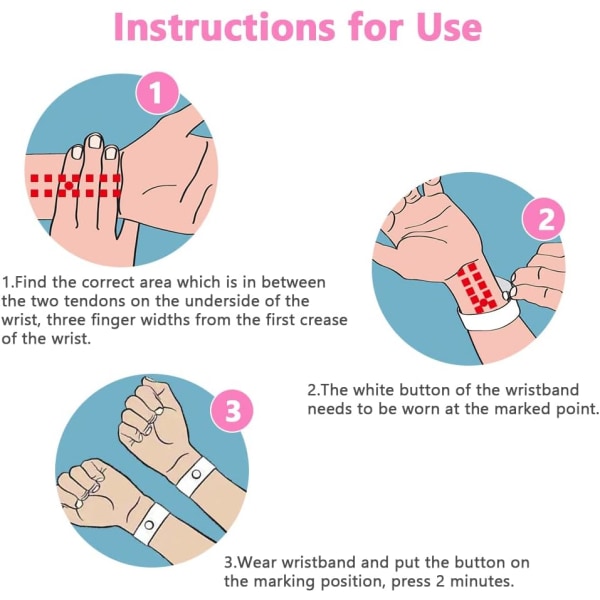 Instructions for Use

1

1.Find the correct area which is in between the two tendons on the underside of the wrist, three finger widths from the first crease of the wrist.

2

2.The white button of the wristband needs to be worn at the marked point.

3

3.Wear wristband and put the button on the marking position, press 2 minutes.