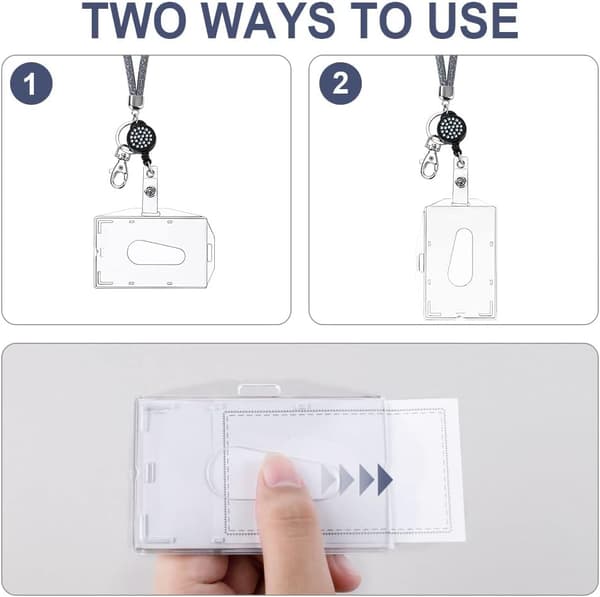 TWO WAYS TO USE

1

2