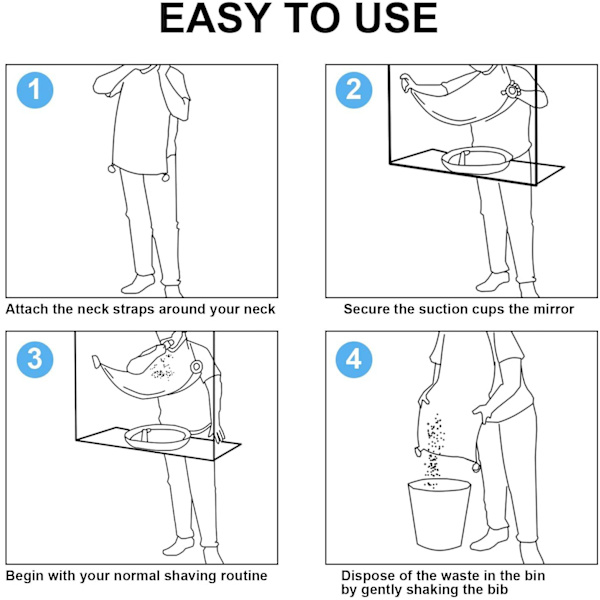 EASY TO USE

1

Attach the neck straps around your neck

2

Secure the suction cups the mirror

3

Begin with your normal shaving routine

4

Dispose of the waste in the bin by gently shaking the bib