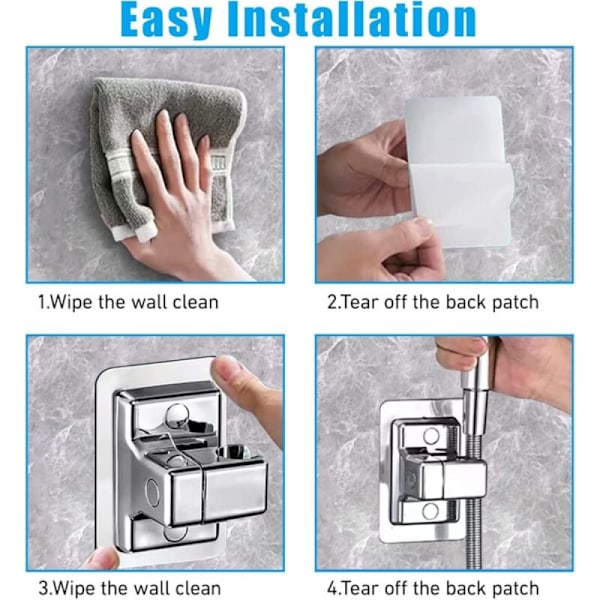 Easy Installation

1.Wipe the wall clean

2.Tear off the back patch

3.Wipe the wall clean

4.Tear off the back patch