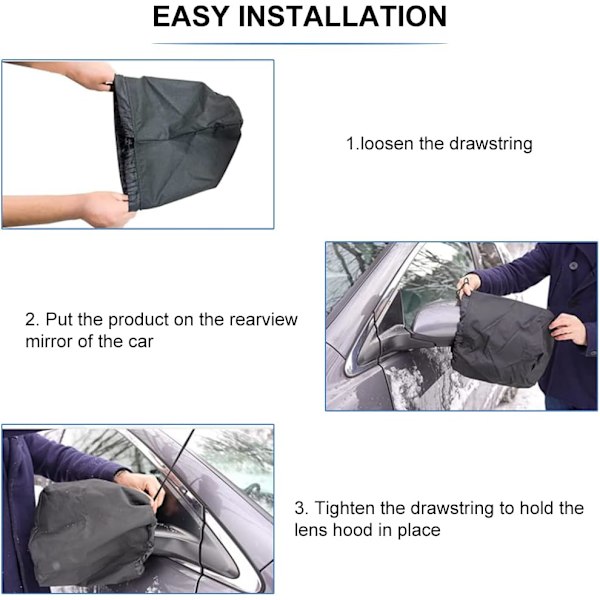 EASY INSTALLATION

1.loosen the drawstring

2. Put the product on the rearview mirror of the car

3. Tighten the drawstring to hold the lens hood in place