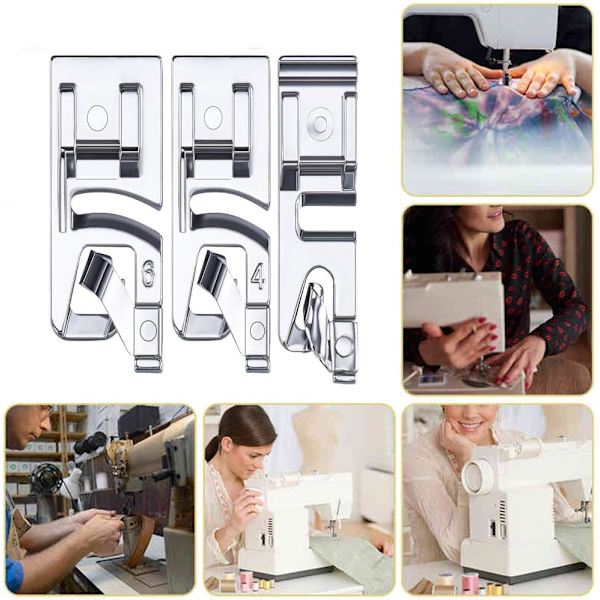 6
4