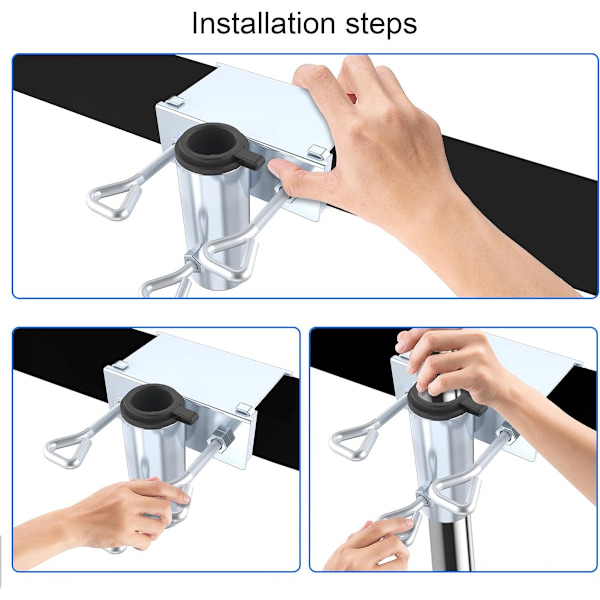 Installation steps