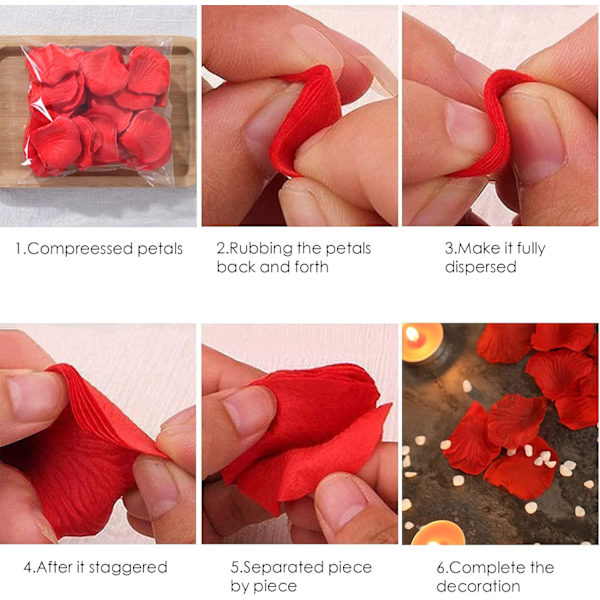 1.Compreessed petals

2.Rubbing the petals back and forth

3.Make it fully dispersed

4.After it staggered

5.Separated piece by piece

6.Complete the decoration