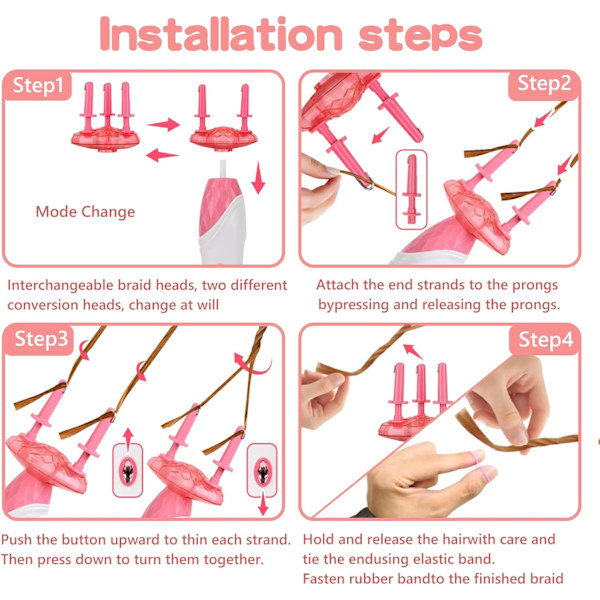 Installation steps

Step1

Mode Change

Interchangeable braid heads, two different conversion heads, change at will

Step2

Attach the end strands to the prongs bypressing and releasing the prongs.

Step3

Push the button upward to thin each strand. Then press down to turn them together.

Step4

Hold and release the hairwith care and tie the endusing elastic band. Fasten rubber bandto the finished braid