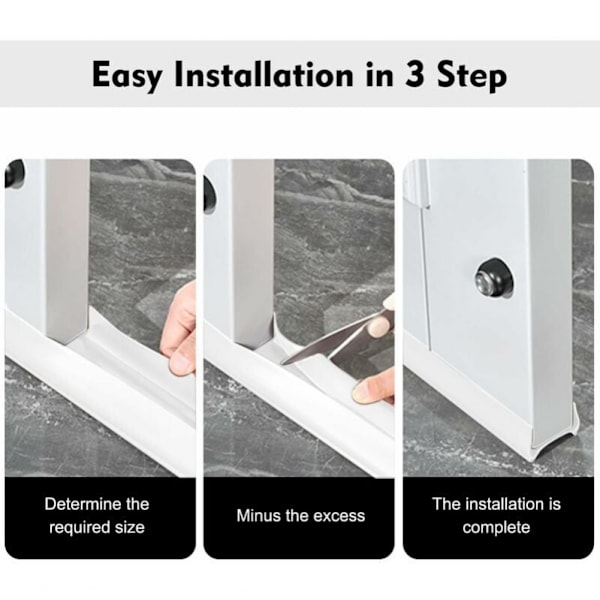 Easy Installation in 3 Step

Determine the required size

Minus the excess

The installation is complete