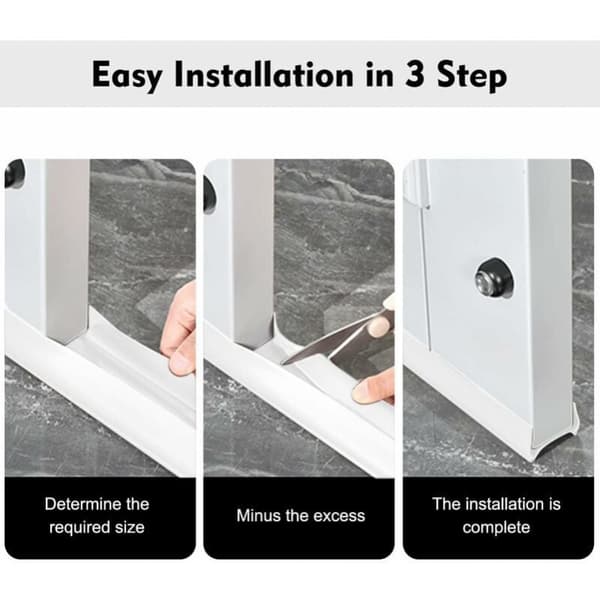 Easy Installation in 3 Step

Determine the required size

Minus the excess

The installation is complete