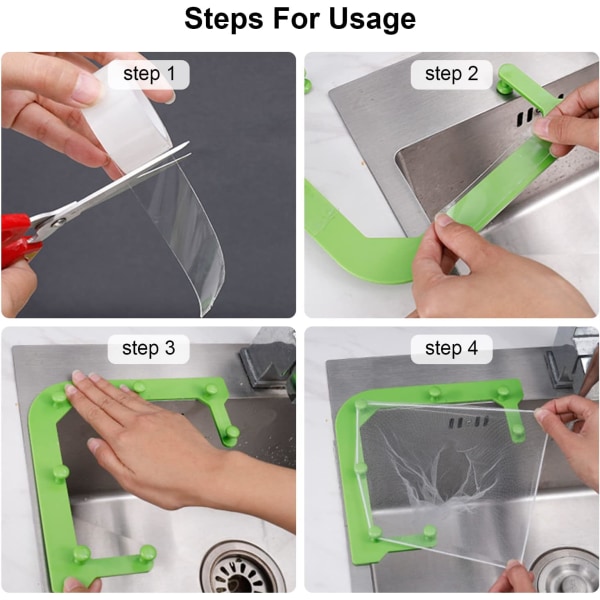 Steps For Usage

step 1

step 2

step 3

step 4