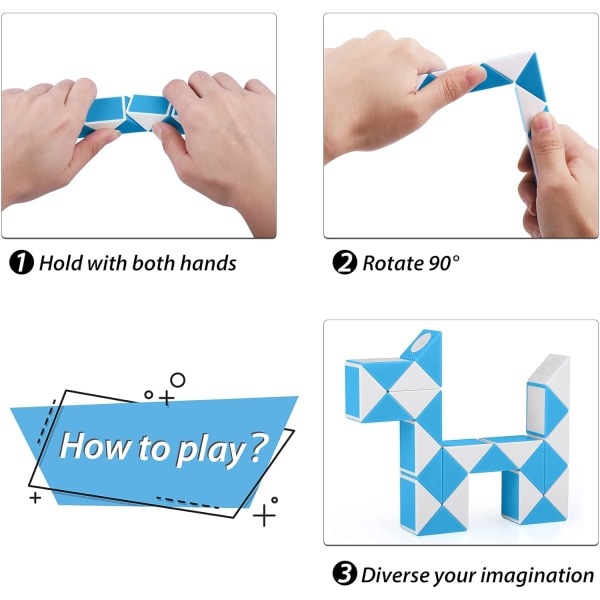 ❶ Hold with both hands

❷ Rotate 90°

How to play?

❸ Diverse your imagination