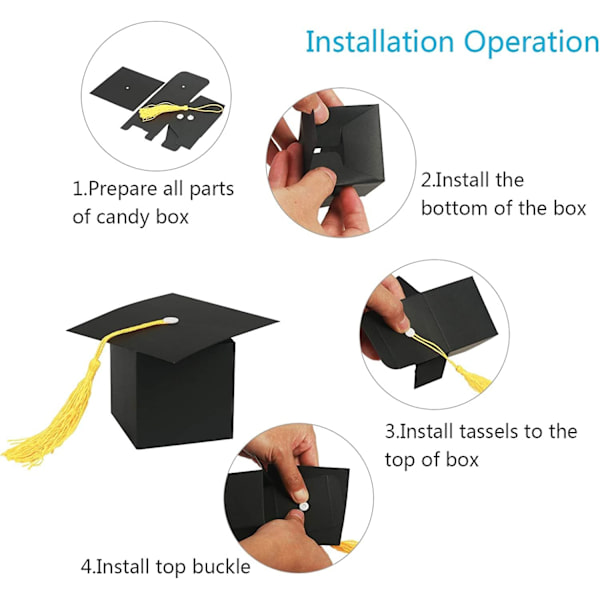 Installation Operation

1.Prepare all parts of candy box

2.Install the bottom of the box

3.Install tassels to the top of box

4.Install top buckle