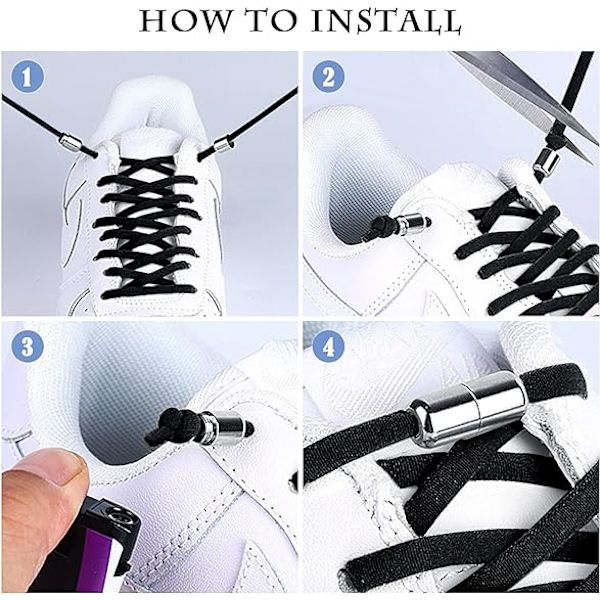 HOW TO INSTALL

1

2

3

4