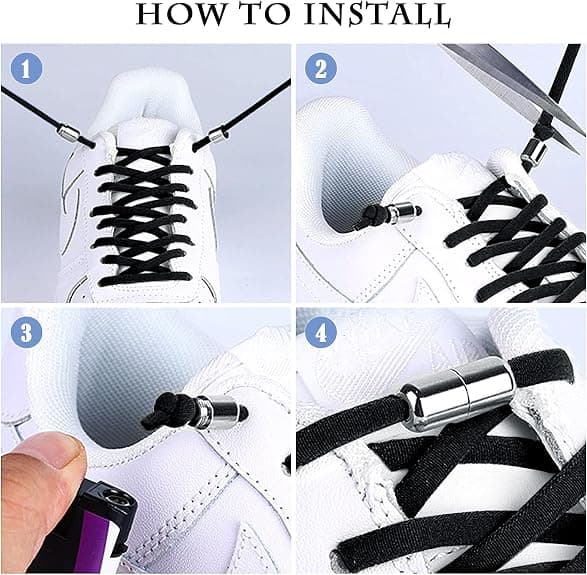 HOW TO INSTALL

1

2

3

4