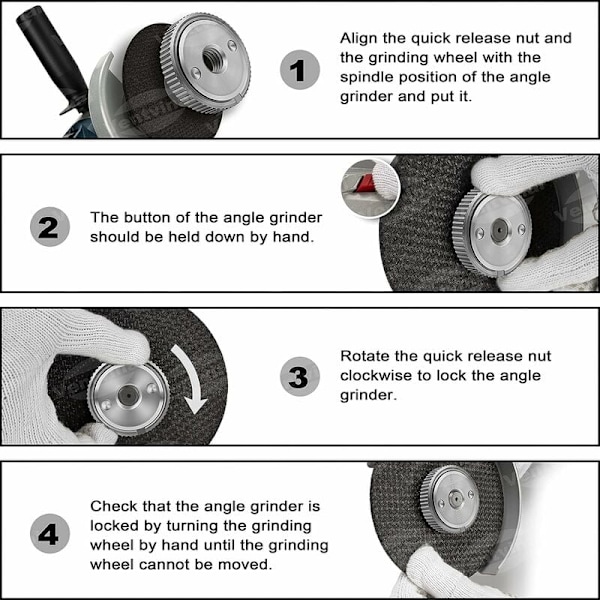 1

Align the quick release nut and the grinding wheel with the spindle position of the angle grinder and put it.

2

The button of the angle grinder should be held down by hand.

3

Rotate the quick release nut clockwise to lock the angle grinder.

4

Check that the angle grinder is locked by turning the grinding wheel by hand until the grinding wheel cannot be moved.